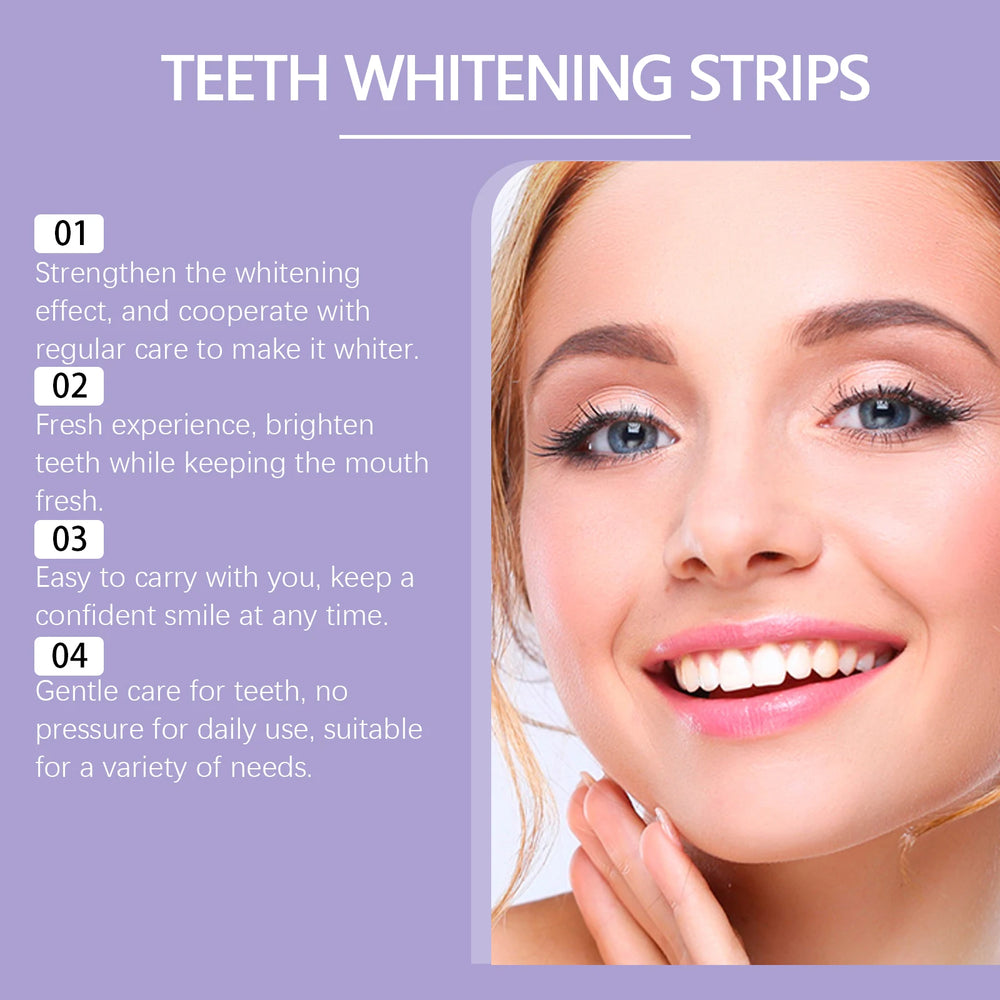 TEETH WHITENING STRIPS

01
Strengthen the whitening effect, and cooperate with regular care to make it whiter.

02
Fresh experience, brighten teeth while keeping the mouth fresh.

03
Easy to carry with you, keep a confident smile at any time.

04
Gentle care for teeth, no pressure for daily use, suitable for a variety of needs.